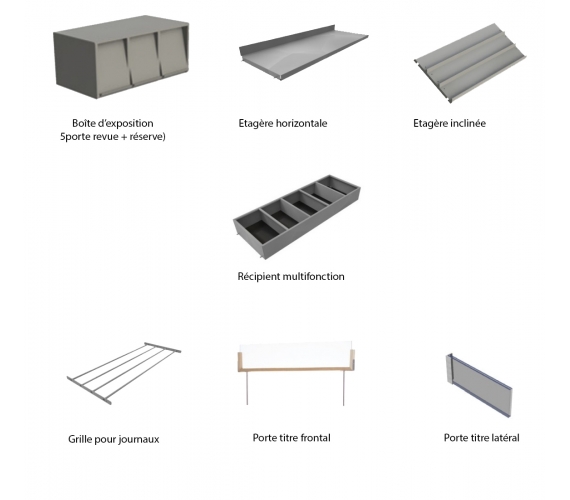 Boîte d'exposition
5porte revue + réserve)

Etagère horizontale

Etagère inclinée

Récipient multifonction

Grille pour journaux

Porte titre frontal

Porte titre latéral